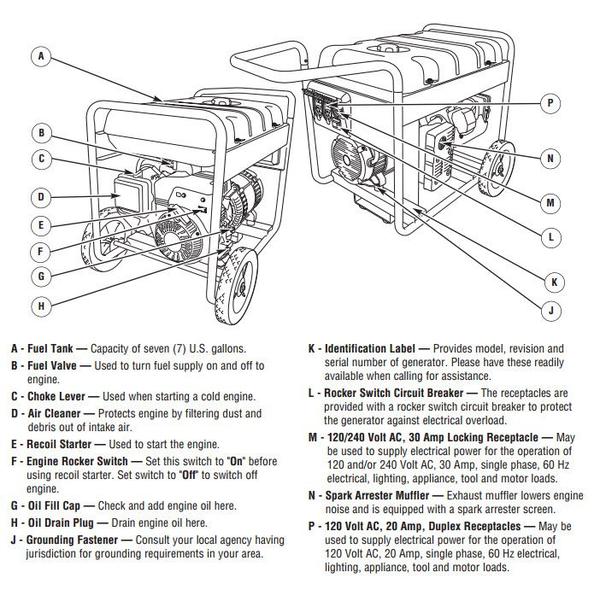 A

B

C

D

E

F

G

H

P

N

M

L

K

J

A - Fuel Tank — Capacity of seven (7) U.S. gallons.

B - Fuel Valve — Used to turn fuel supply on and off to engine.

C - Choke Lever — Used when starting a cold engine.

D - Air Cleaner — Protects engine by filtering dust and debris out of intake air.

E - Recoil Starter — Used to start the engine.

F - Engine Rocker Switch — Set this switch to "On" before using recoil starter. Set switch to "Off" to switch off engine.

G - Oil Fill Cap — Check and add engine oil here.

H - Oil Drain Plug — Drain engine oil here.

J - Grounding Fastener — Consult your local agency having jurisdiction for grounding requirements in your area.

K - Identification Label — Provides model, revision and serial number of generator. Please have these readily available when calling for assistance.

L - Rocker Switch Circuit Breaker — The receptacles are provided with a rocker switch circuit breaker to protect the generator against electrical overload.

M - 120/240 Volt AC, 30 Amp Locking Receptacle — May be used to supply electrical power for the operation of 120 and/or 240 Volt AC, 30 Amp, single phase, 60 Hz electrical, lighting, appliance, tool and motor loads.

N - Spark Arrester Muffler — Exhaust muffler lowers engine noise and is equipped with a spark arrester screen.

P - 120 Volt AC, 20 Amp, Duplex Receptacles — May be used to supply electrical power for the operation of 120 Volt AC, 20 Amp, single phase, 60 Hz electrical, lighting, appliance, tool and motor loads.