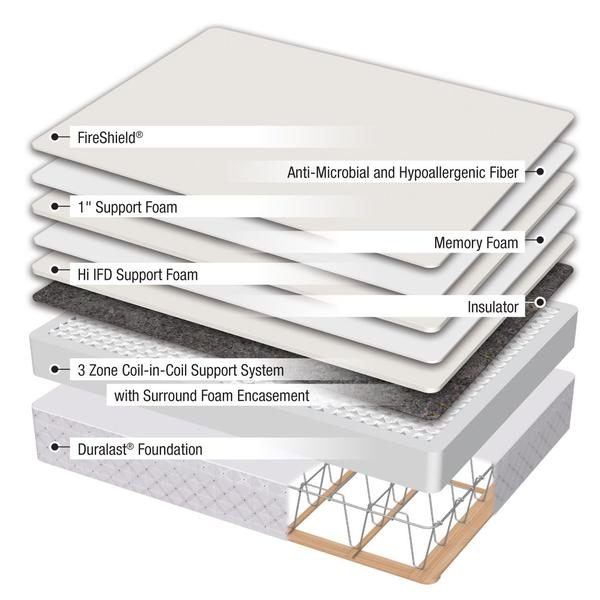 FireShield®

Anti-Microbial and Hypoallergenic Fiber

1" Support Foam

Memory Foam

Hi IFD Support Foam

Insulator

3 Zone Coil-in-Coil Support System with Surround Foam Encasement

Duralast® Foundation